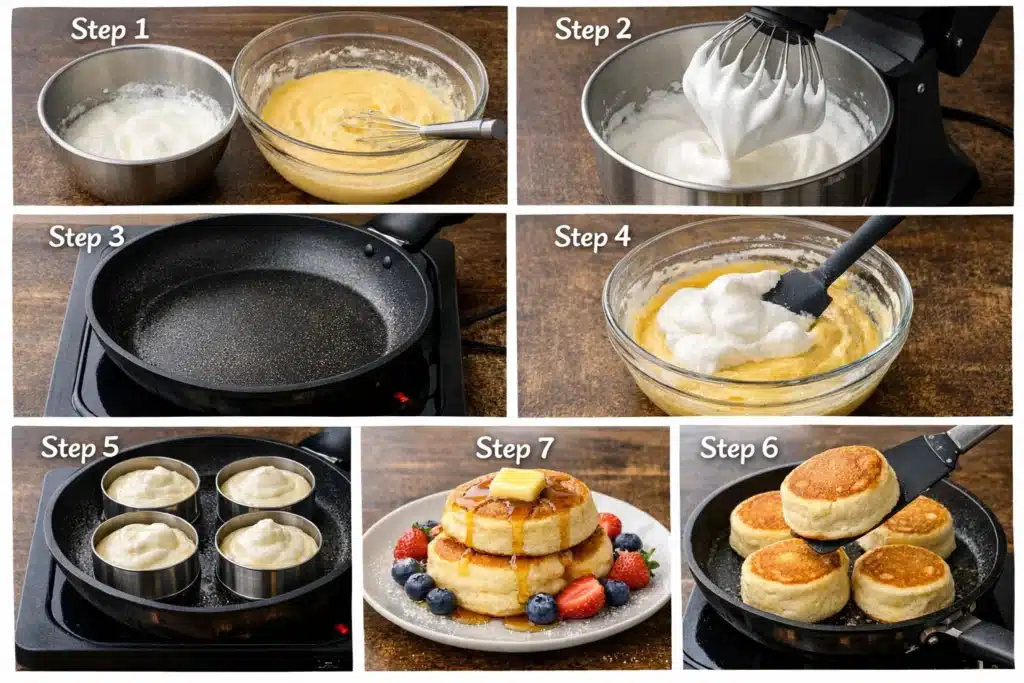 Step 1

Step 2

Step 3

Step 4

Step 5

Step 7

Step 6