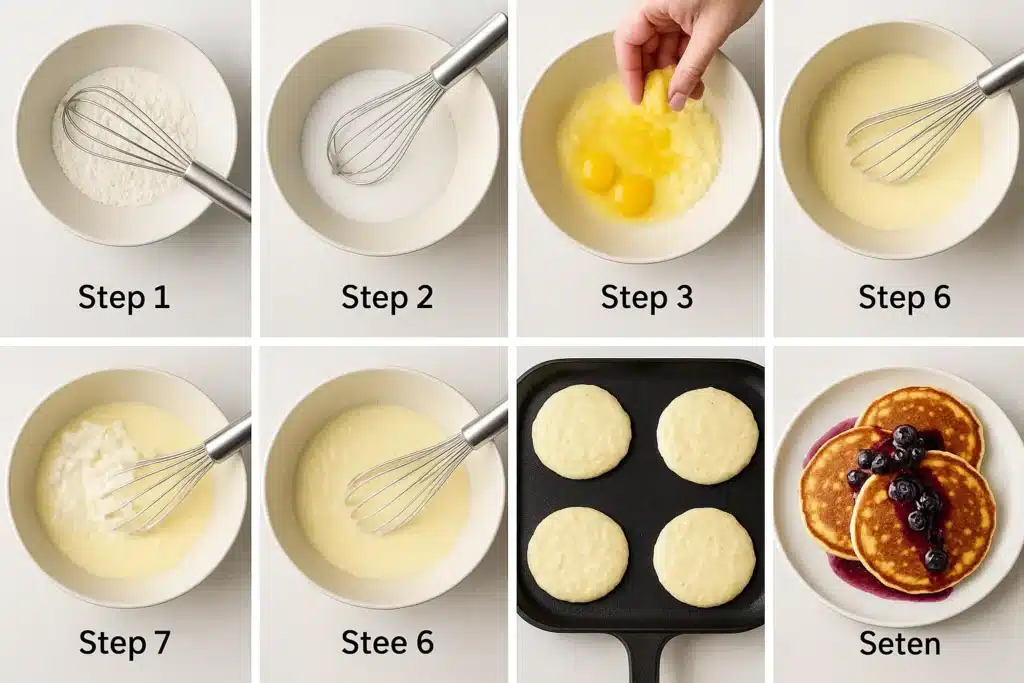 Step 1

Step 2

Step 3

Step 6

Step 7

Stee 6

Seten