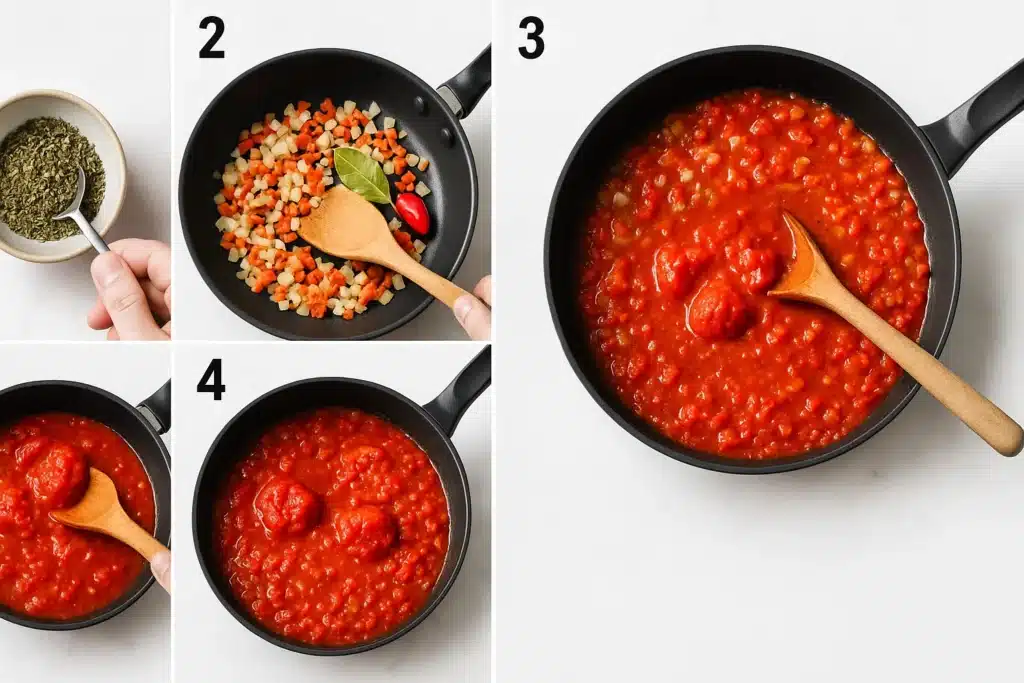 2

3

4