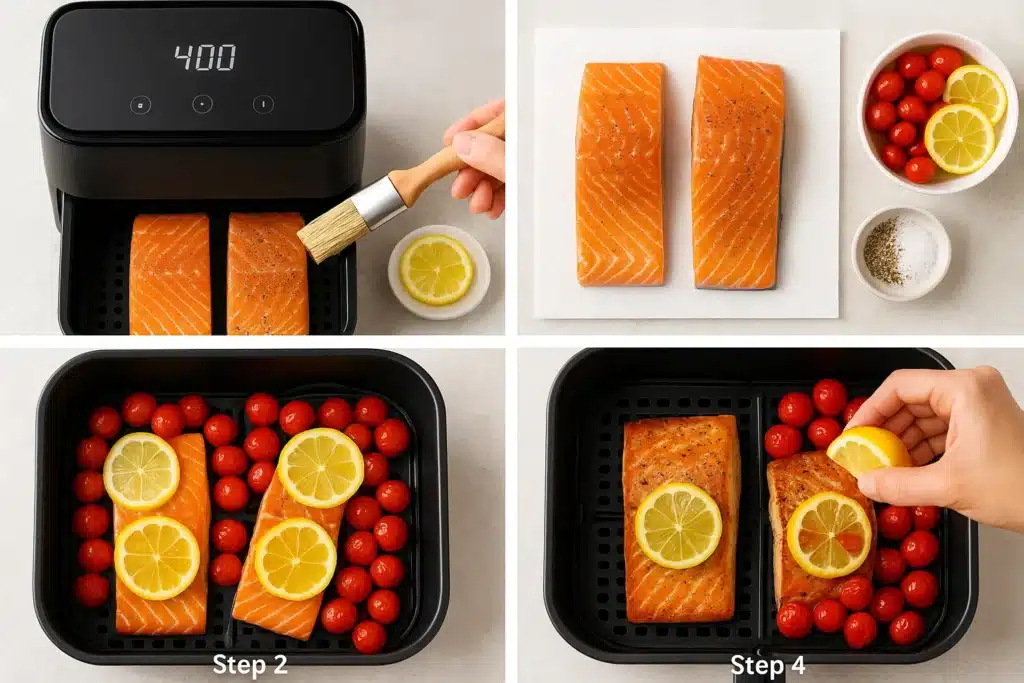 400

Step 2

Step 4