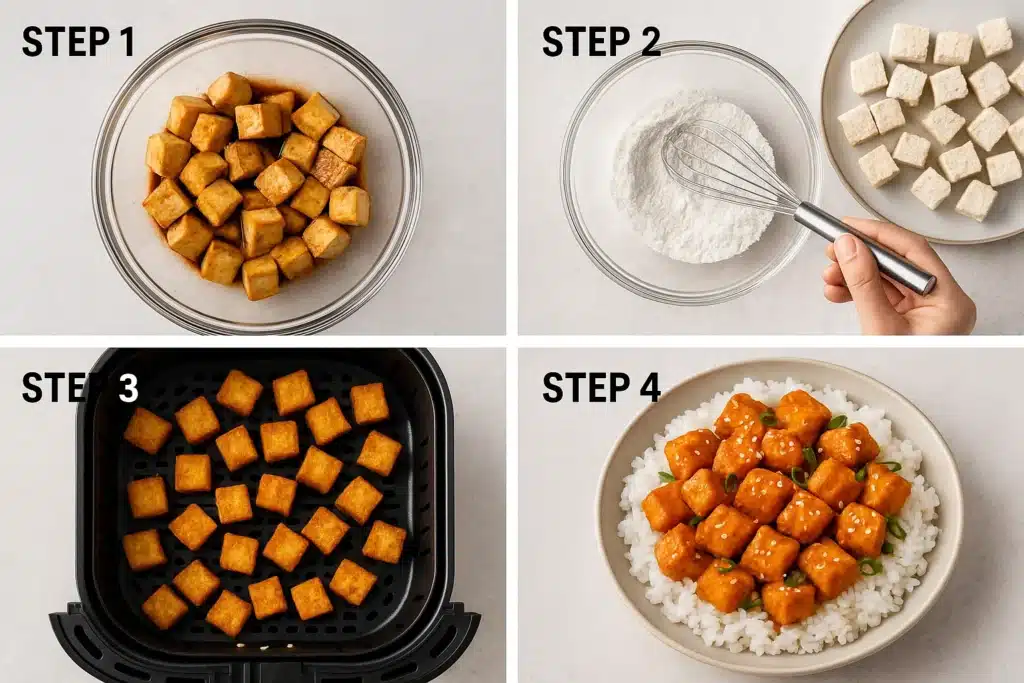 STEP 1

STEP 2

STEP 3

STEP 4