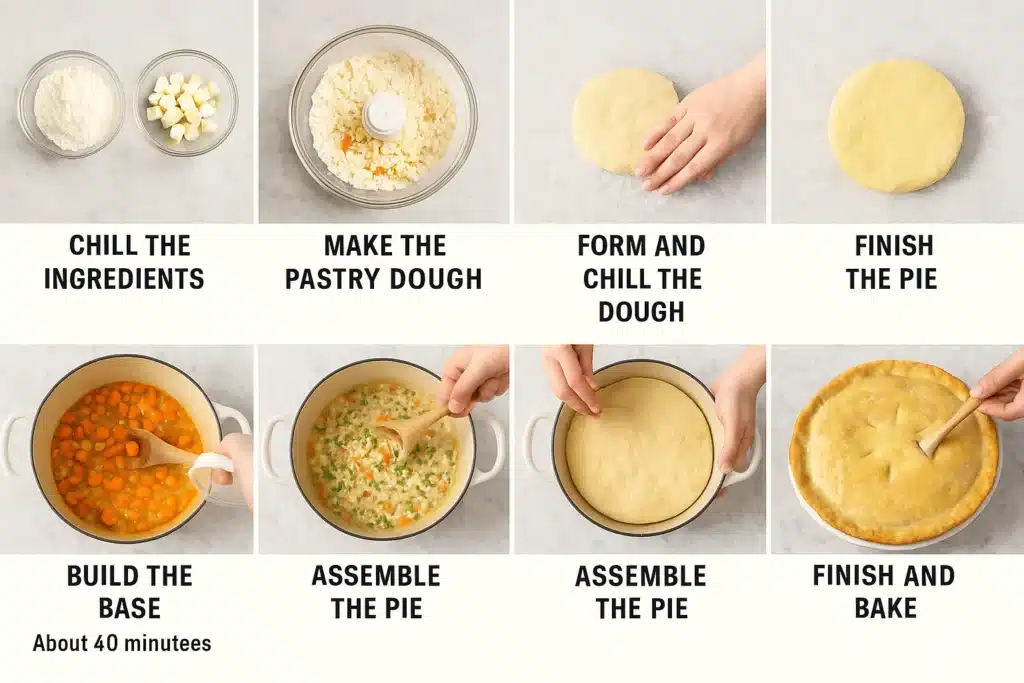 CHILL THE INGREDIENTS

MAKE THE PASTRY DOUGH

FORM AND CHILL THE DOUGH

FINISH THE PIE

BUILD THE BASE

About 40 minutees

ASSEMBLE THE PIE

ASSEMBLE THE PIE

FINISH AND BAKE