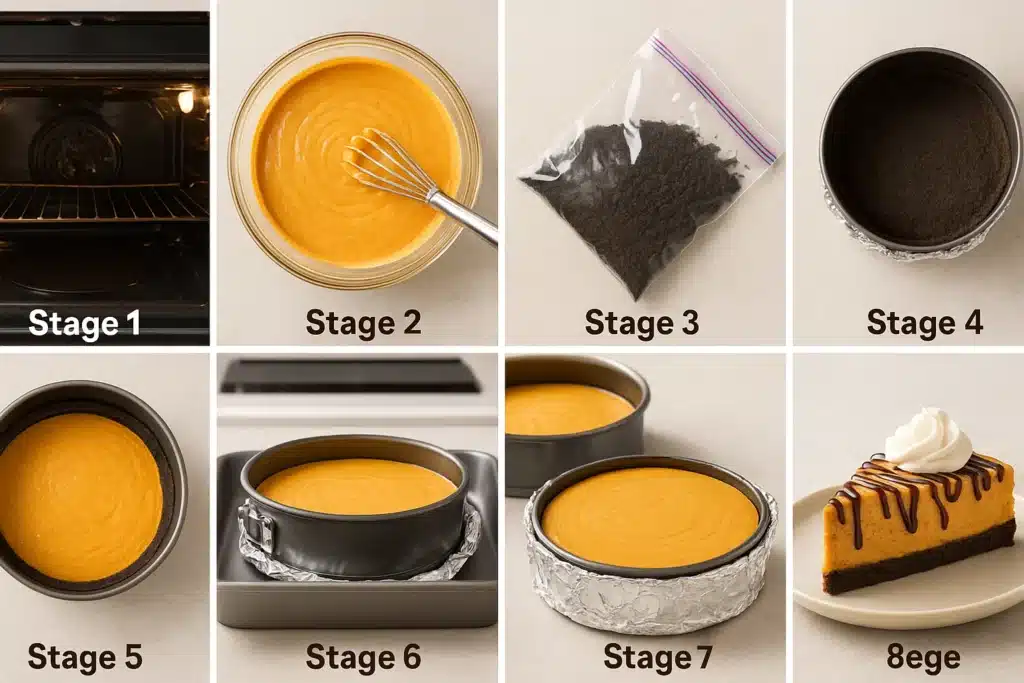 Stage 1

Stage 2

Stage 3

Stage 4

Stage 5

Stage 6

Stage 7

8ege