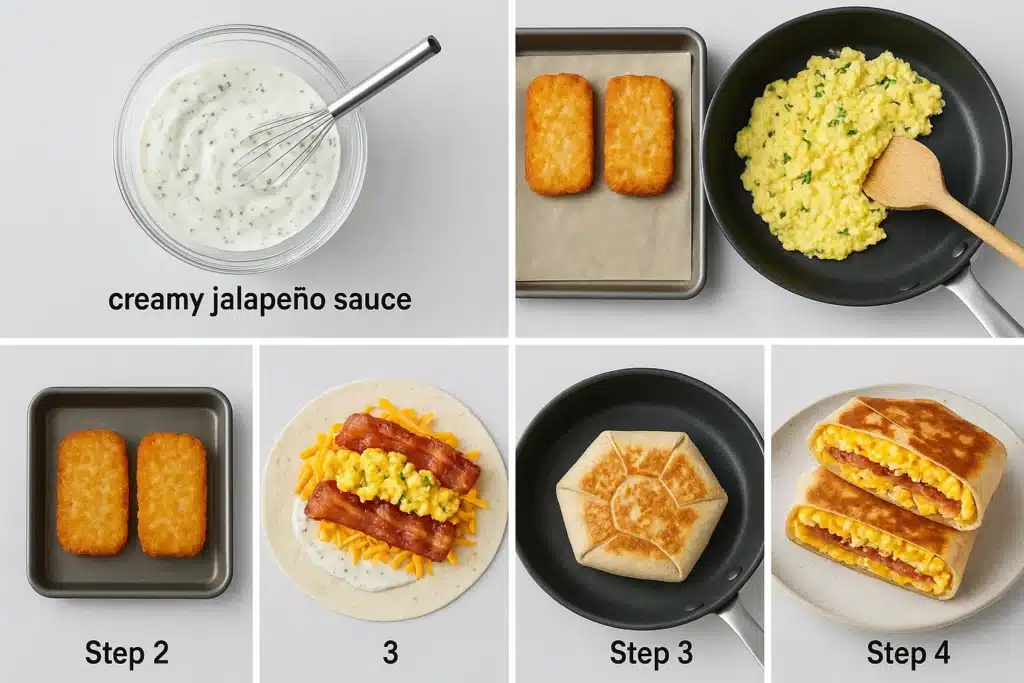 creamy jalapeño sauce

Step 2

3

Step 3

Step 4