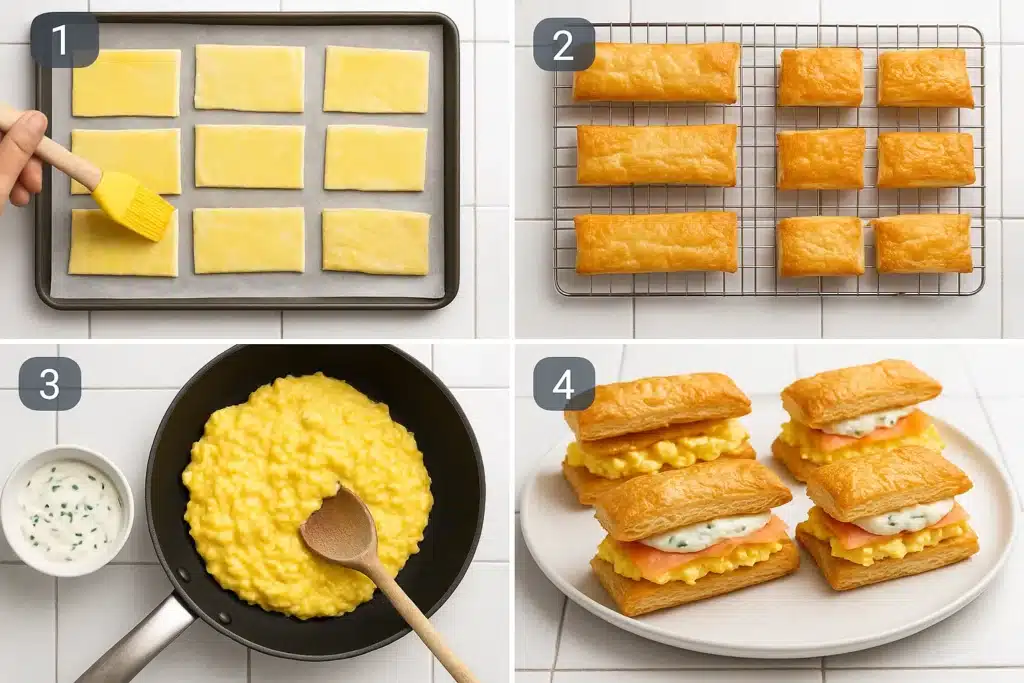 1
2
3
4