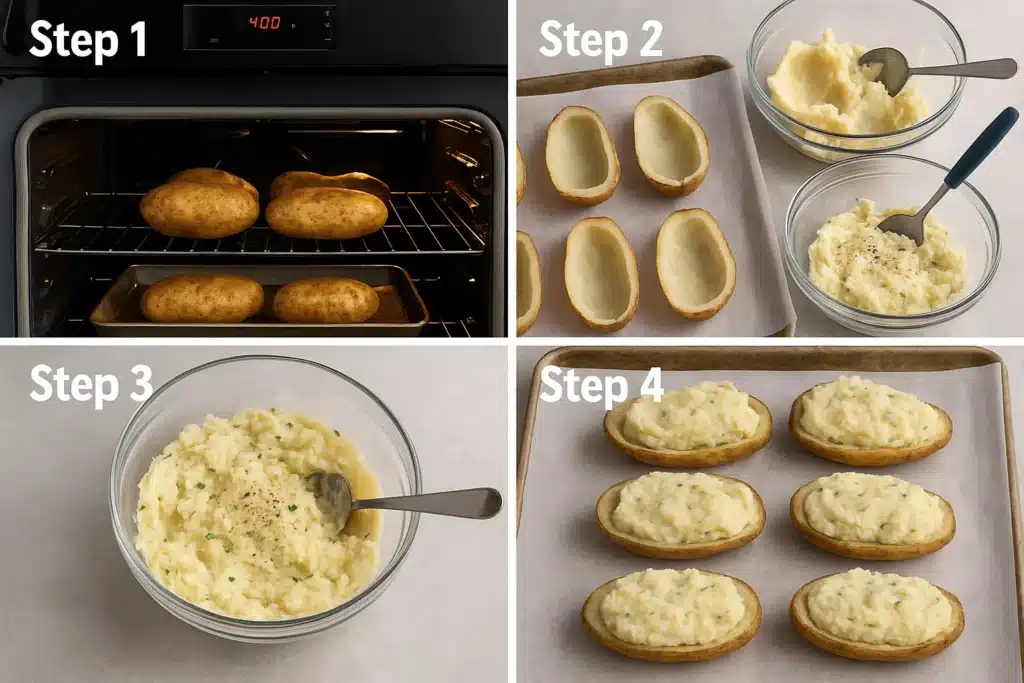 Step 1

400

Step 2

Step 3

Step 4