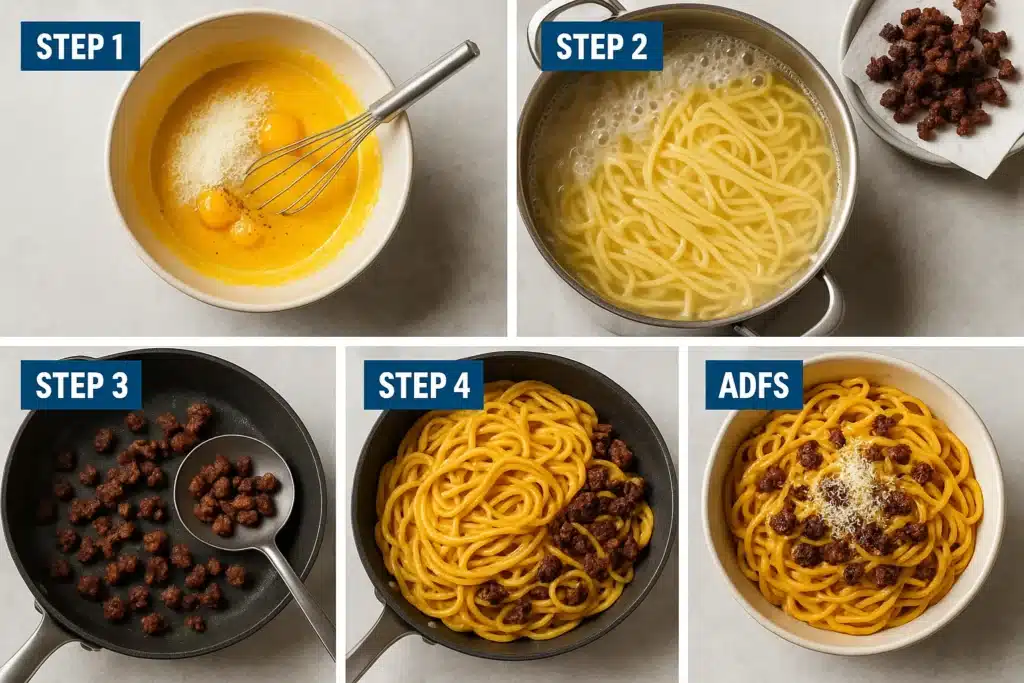 STEP 1

STEP 2

STEP 3

STEP 4

ADFS