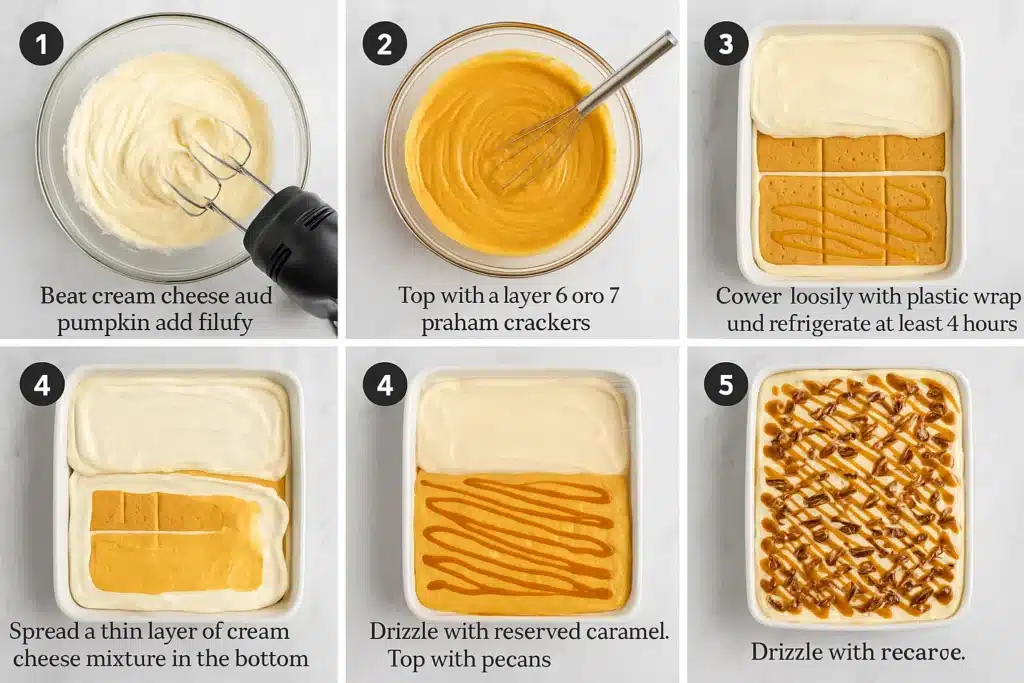 1

Beat cream cheese aud pumpkin add filufy

2

Top with a layer 6 oro 7 praham crackers

3

Cower loosily with plastic wrap und refrigerate at least 4 hours

4

Spread a thin layer of cream cheese mixture in the bottom

4

Drizzle with reserved caramel. Top with pecans

5

Drizzle with recarce.