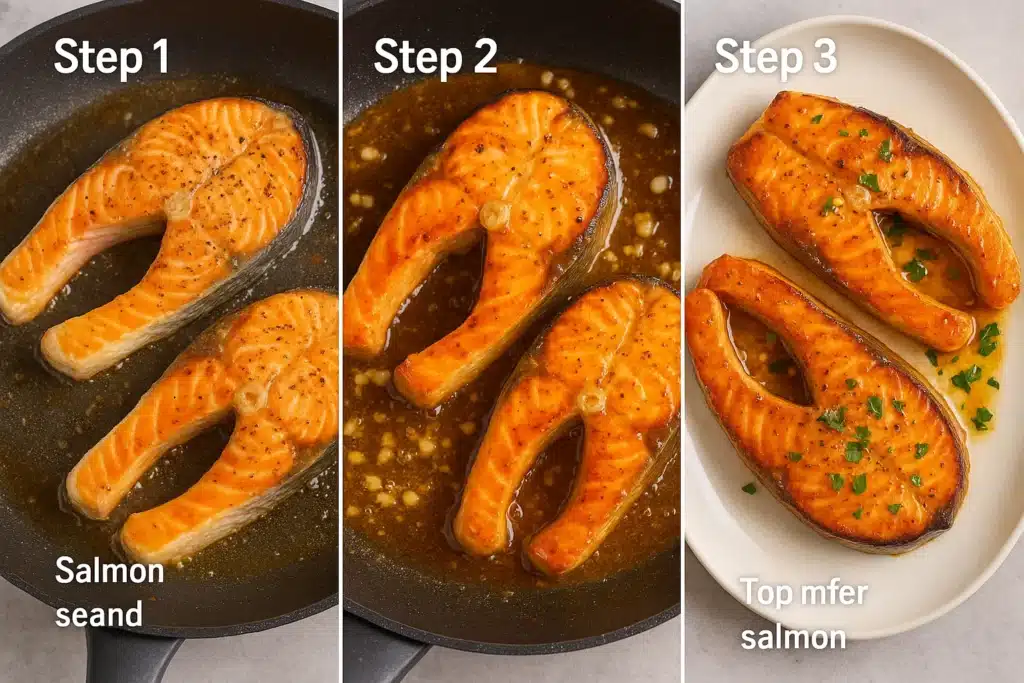 Step 1

Salmon seand

Step 2

Step 3

Top mfer salmon