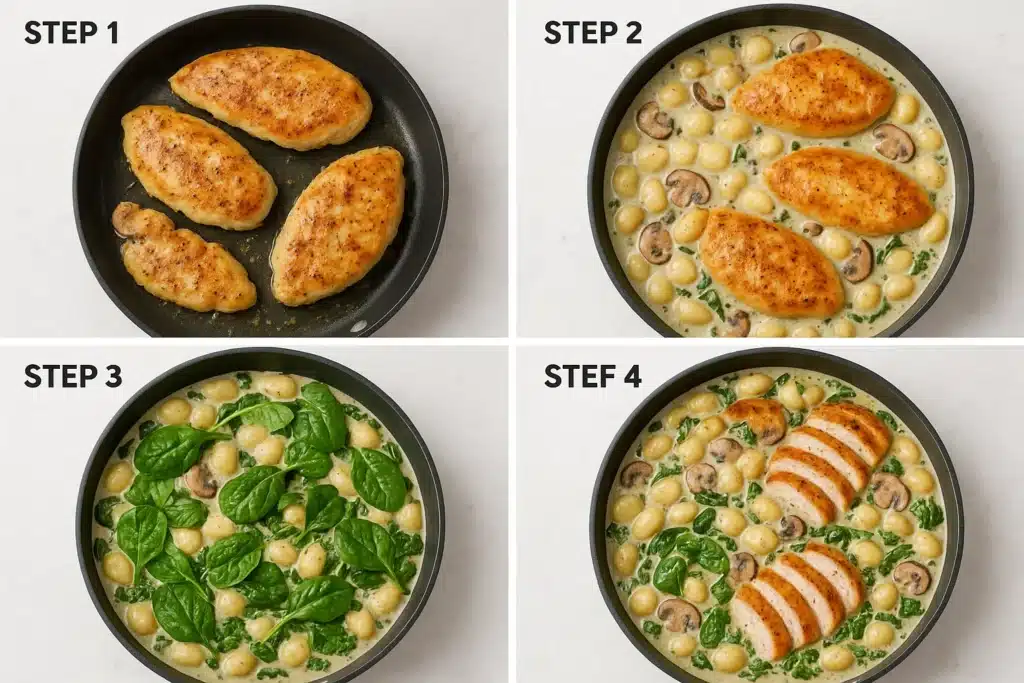 STEP 1

STEP 2

STEP 3

STEF 4