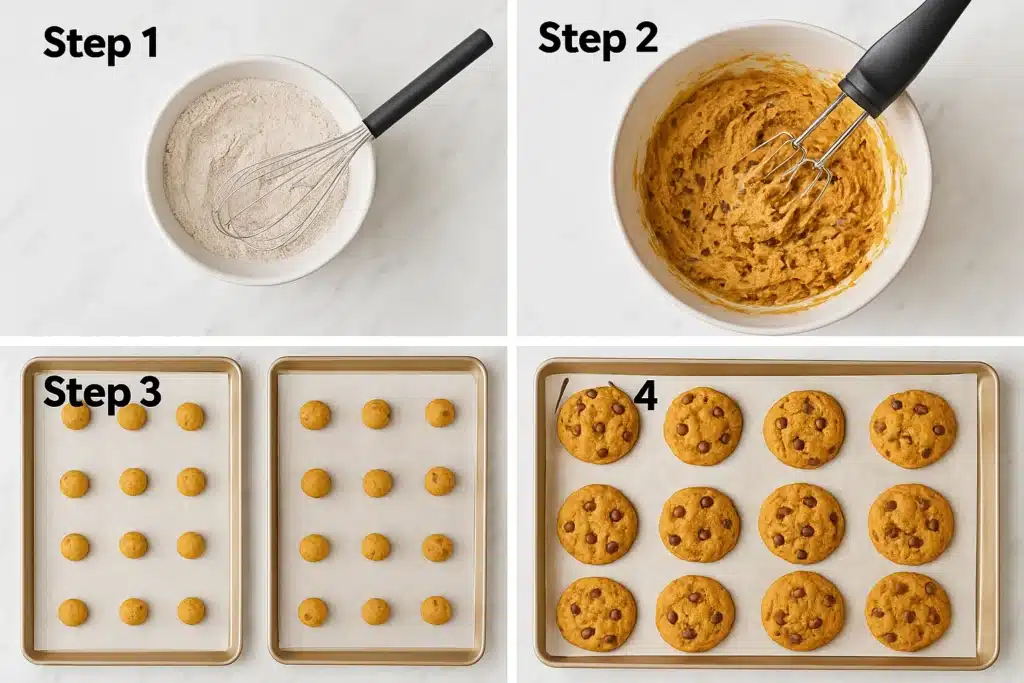 Step 1

Step 2

Step 3

4