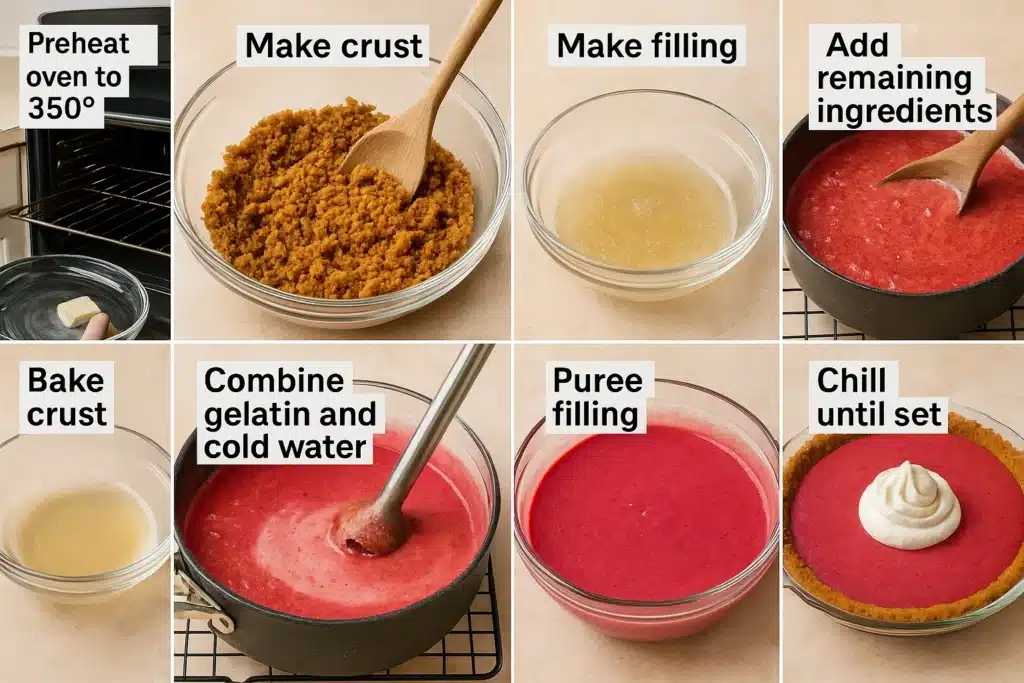 Preheat oven to 350°

Make crust

Make filling

Add remaining ingredients

Bake crust

Combine gelatin and cold water

Puree filling

Chill until set