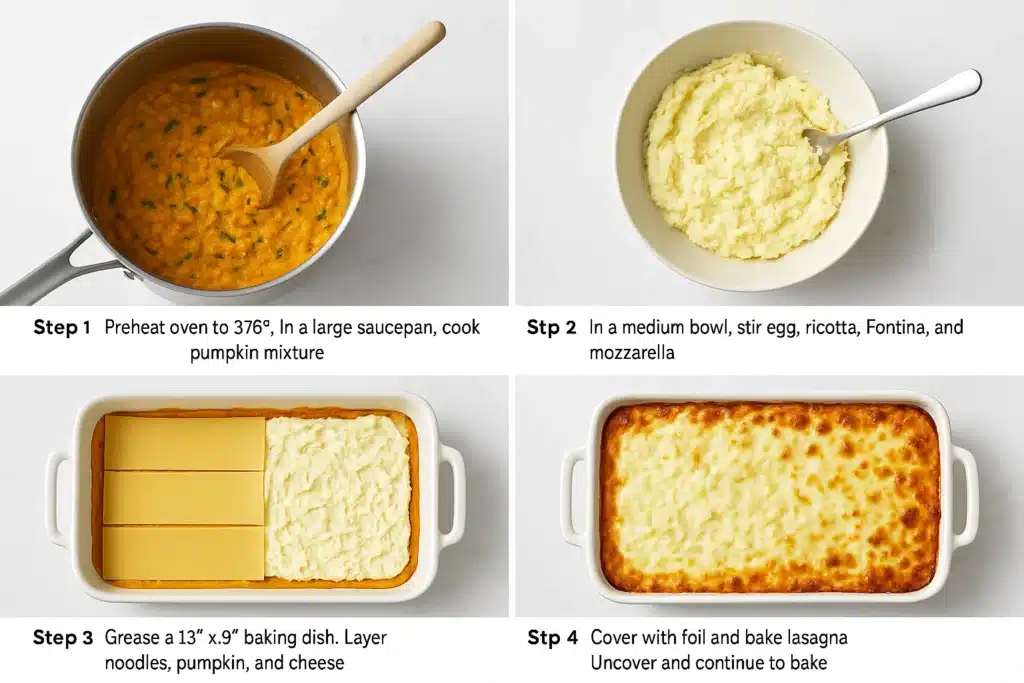 Step 1 Preheat oven to 376°, In a large saucepan, cook pumpkin mixture

Stp 2 In a medium bowl, stir egg, ricotta, Fontina, and mozzarella

Step 3 Grease a 13" x.9" baking dish. Layer noodles, pumpkin, and cheese

Stp 4 Cover with foil and bake lasagna Uncover and continue to bake