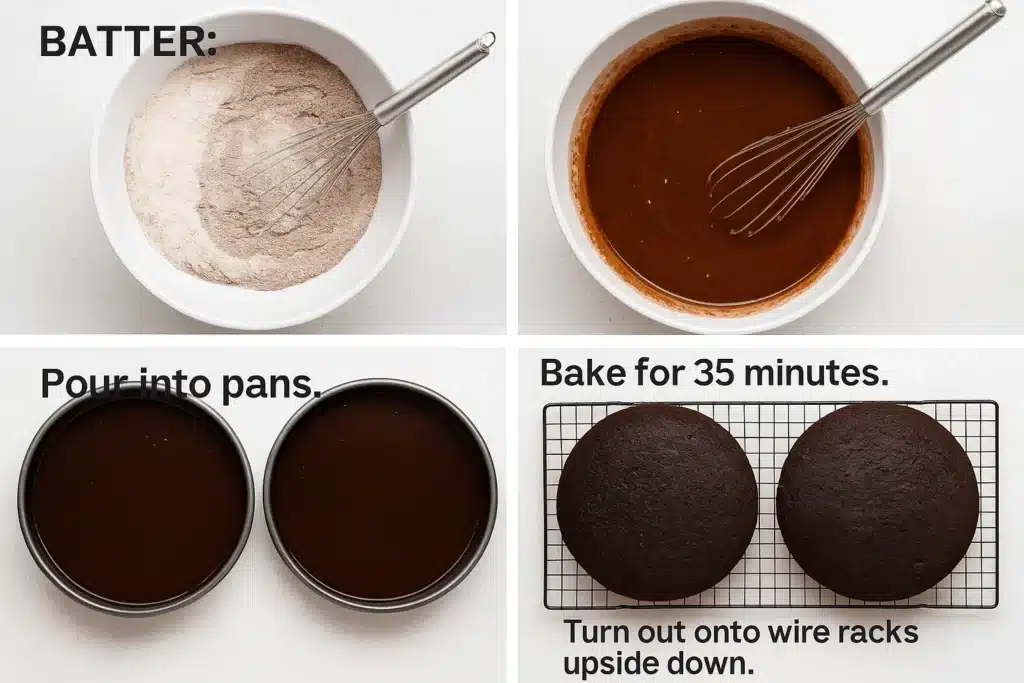 BATTER:

Pour into pans.

Bake for 35 minutes.

Turn out onto wire racks upside down.