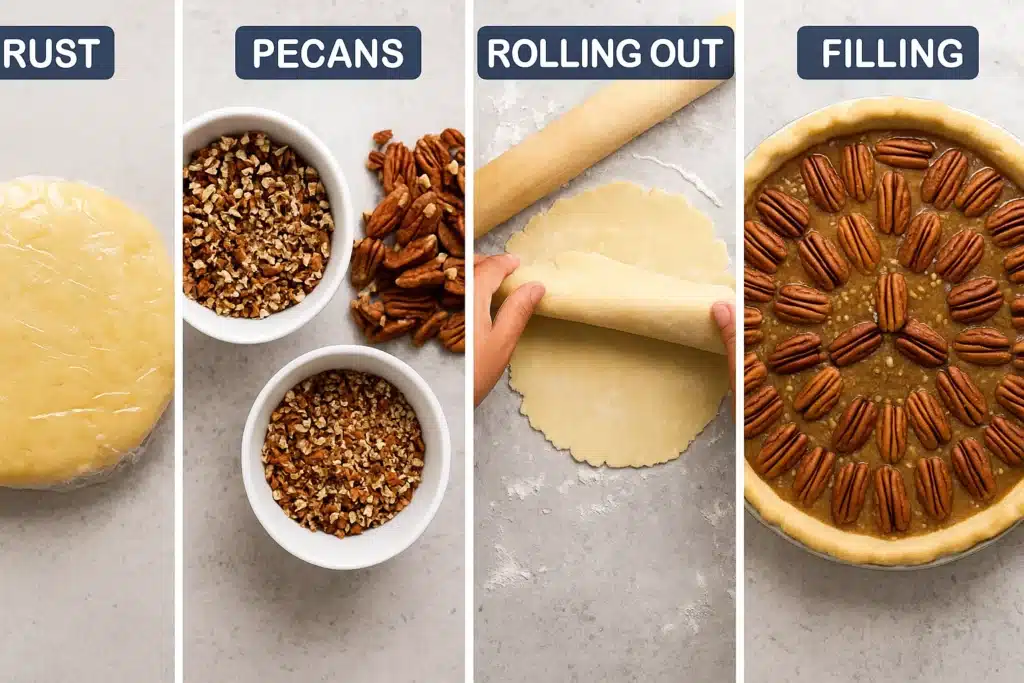 RUST

PECANS

ROLLING OUT

FILLING