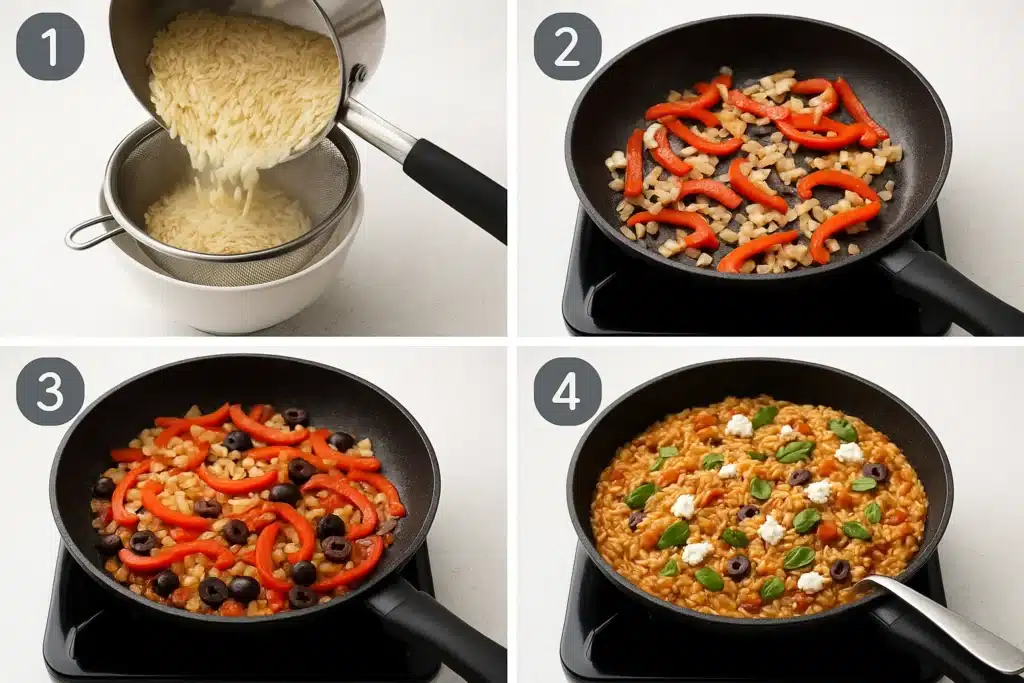 1
2
3
4