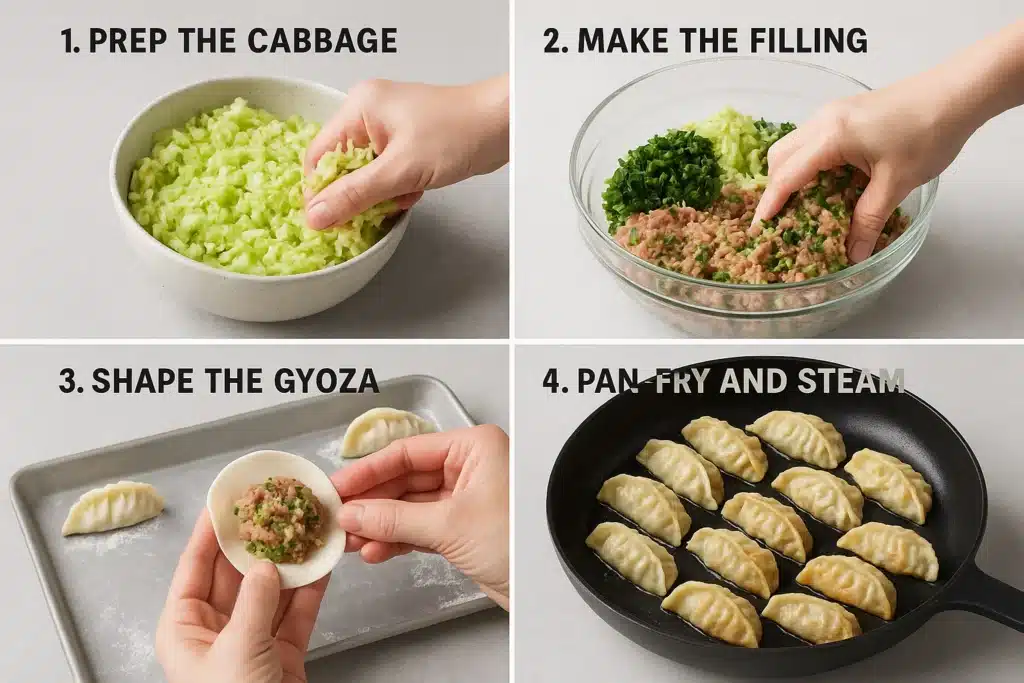 1. PREP THE CABBAGE

2. MAKE THE FILLING

3. SHAPE THE GYOZA

4. PAN-FRY AND STEAM