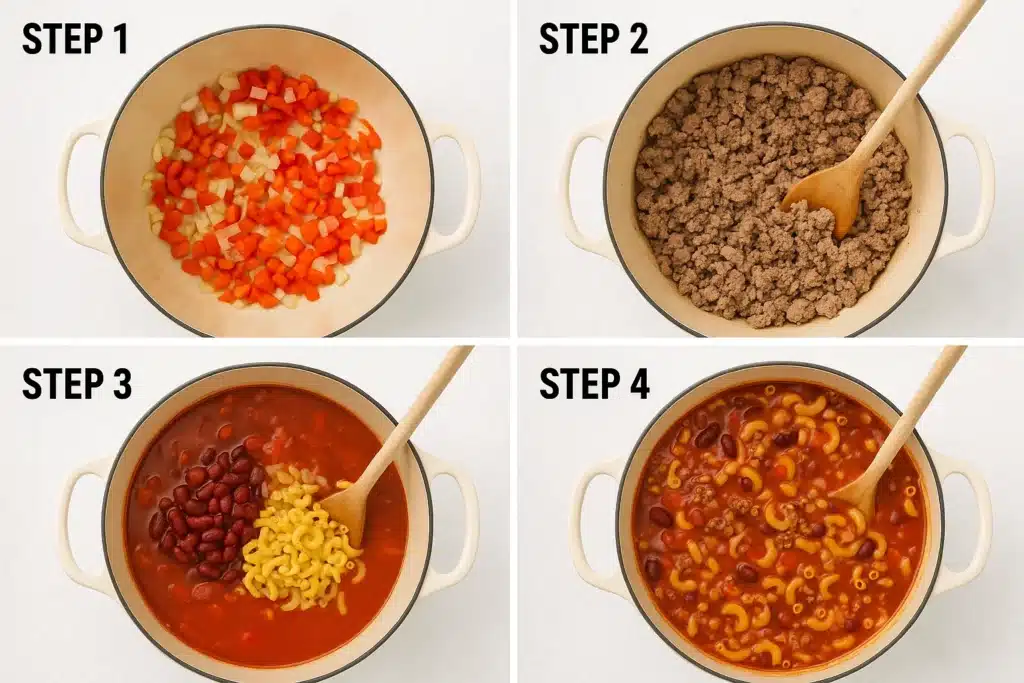 STEP 1

STEP 2

STEP 3

STEP 4