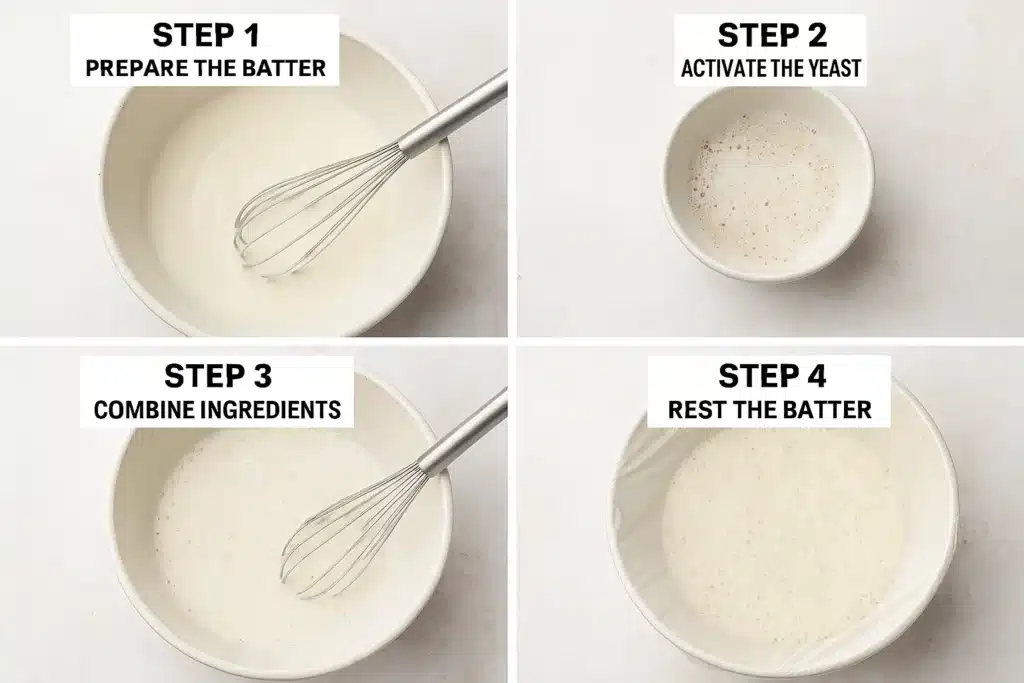 STEP 1
PREPARE THE BATTER

STEP 2
ACTIVATE THE YEAST

STEP 3
COMBINE INGREDIENTS

STEP 4
REST THE BATTER