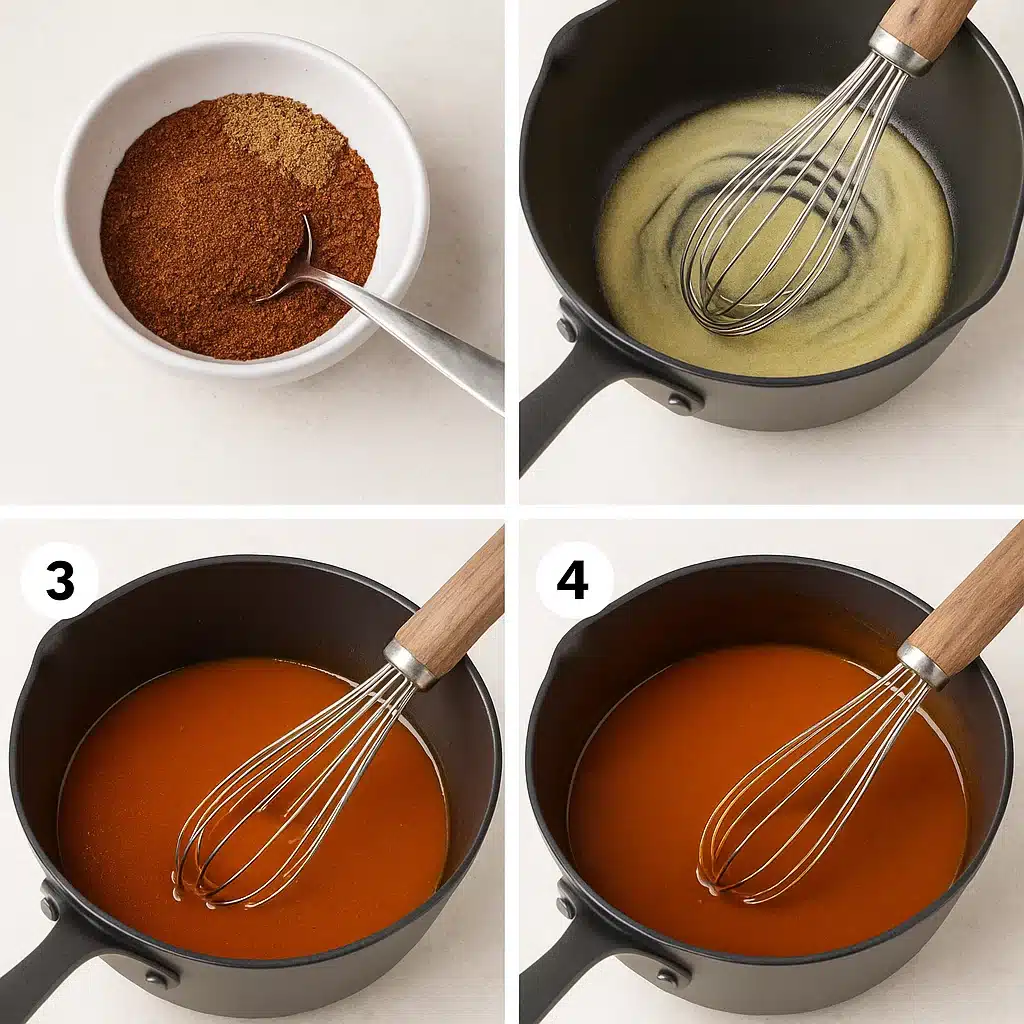 3

4