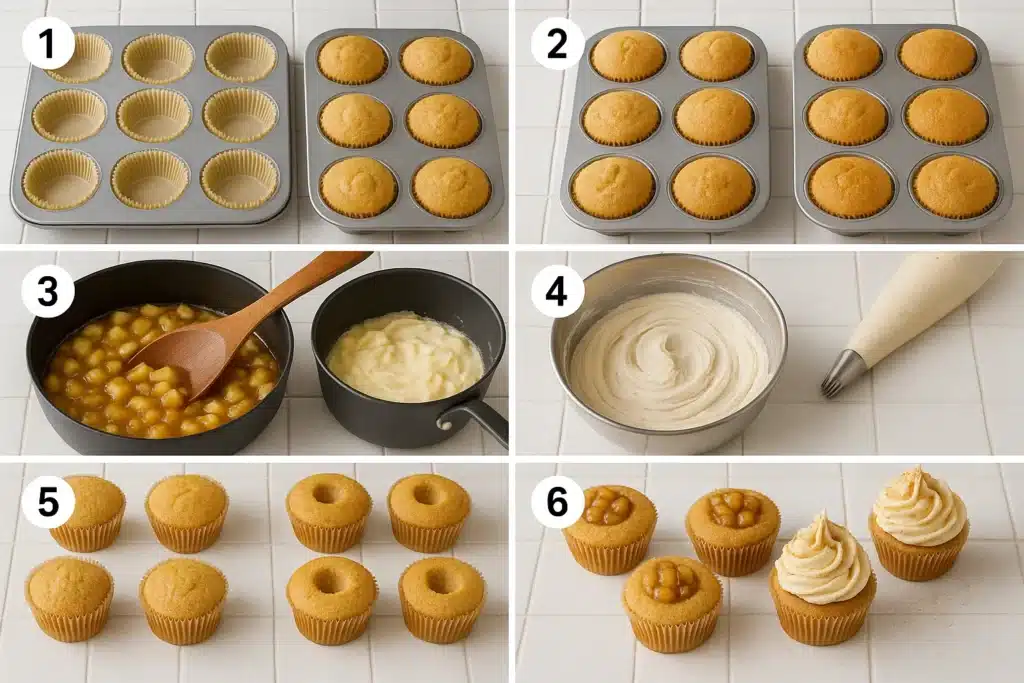 1

2

3

4

5

6